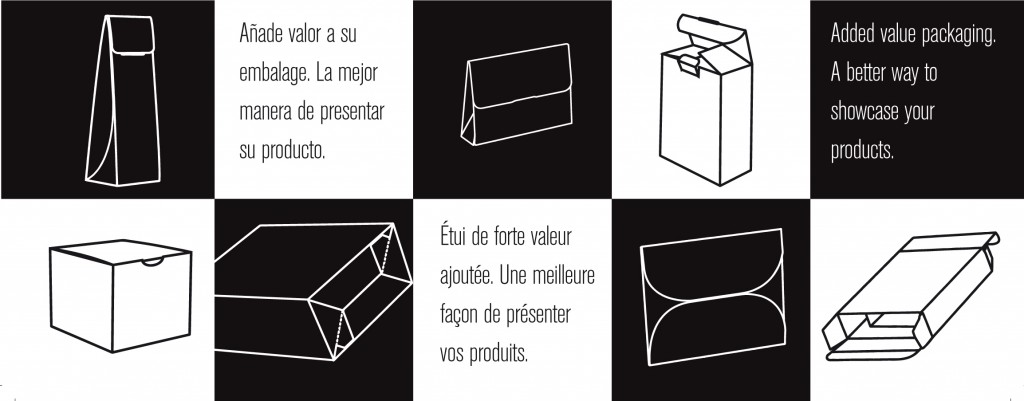 Añade valor a su embalage. La mejor manera de presentar su producto.

Added value packaging. A better way to showcase your products.

Étui de forte valeur ajoutée. Une meilleure façon de présenter vos produits.